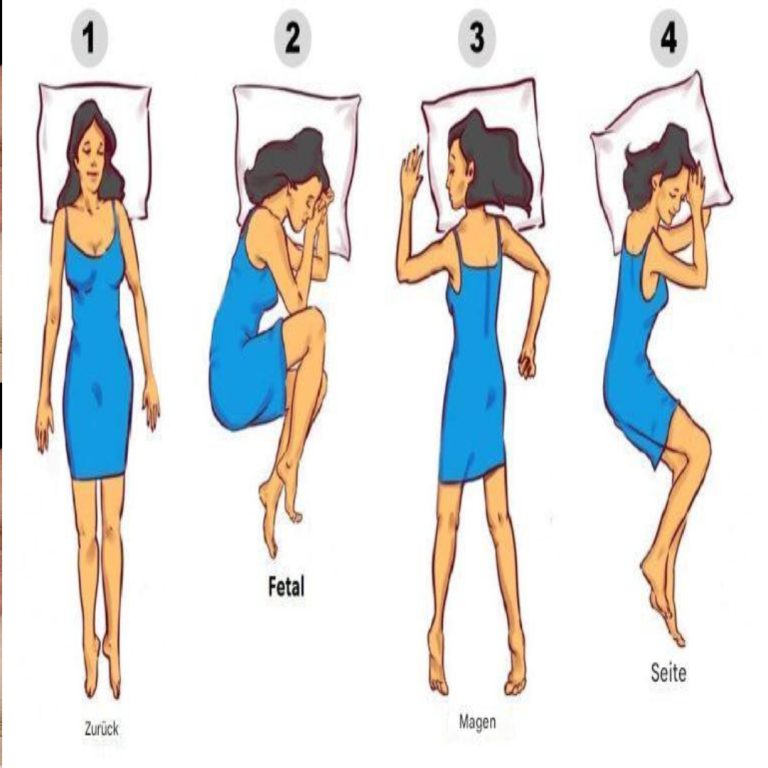 1

2

3

4

Fetal

Seite

Zurück

Magen