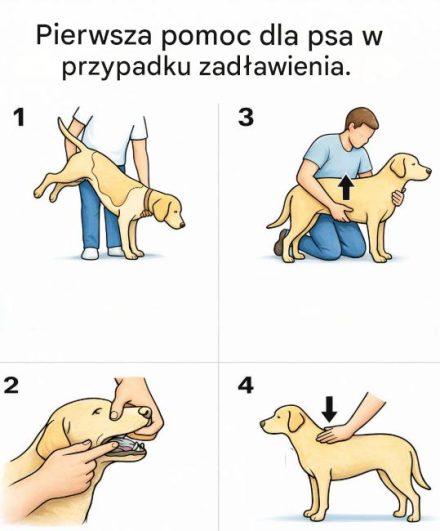 Pierwsza pomoc dla psa w przypadku zadławienia.

1

3

2

4