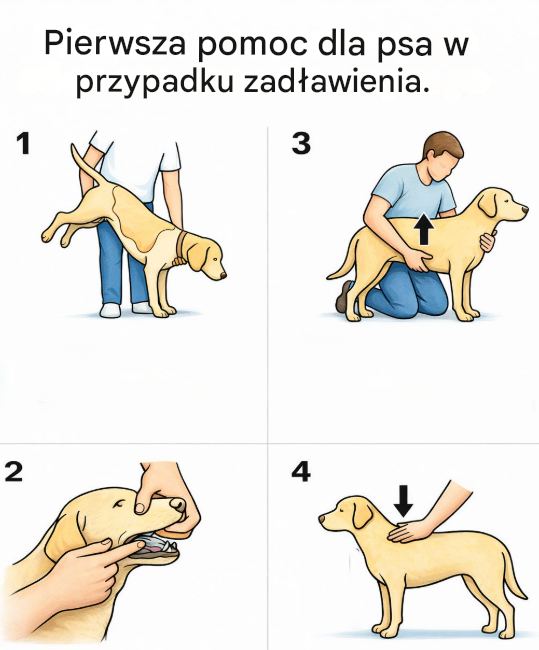 Pierwsza pomoc dla psa w przypadku zadławienia.

1

3

2

4