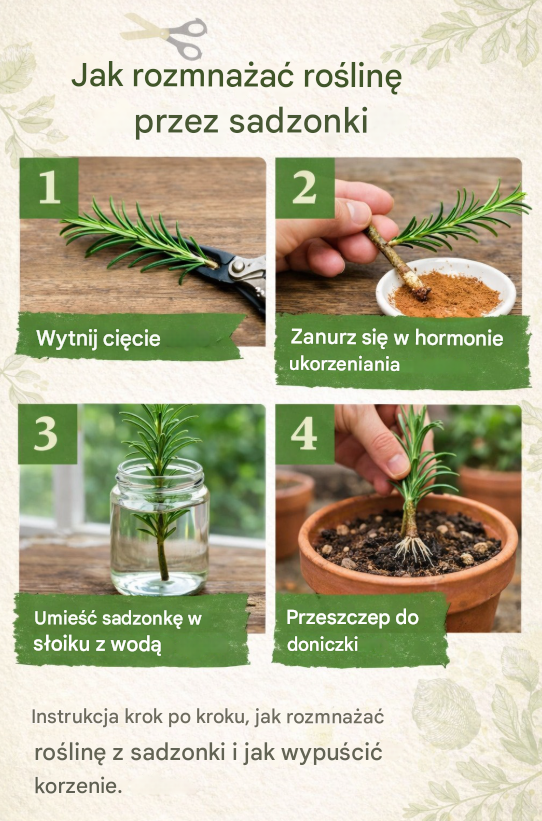 Jak rozmnażać roślinę przez sadzonki

1

Wytnij cięcie

2

Zanurz się w hormonie ukorzeniania

3

Umieść sadzonkę w słoiku z wodą

4

Przeszczep do doniczki

Instrukcja krok po kroku, jak rozmnażać roślinę z sadzonki i jak wypuścić korzenie.